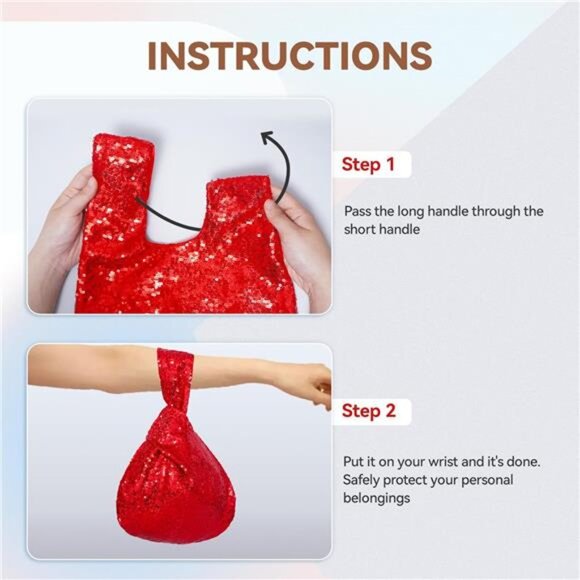 INSTRUCTIONS

Step 1

Pass the long handle through the short handle

Step 2

Put it on your wrist and it's done. Safely protect your personal belongings